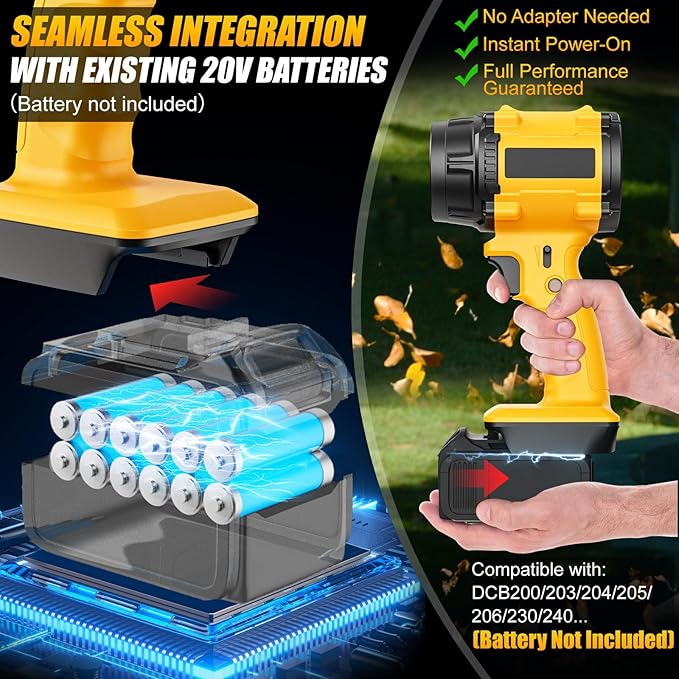 SEAMLESS INTEGRATION
WITH EXISTING 20V BATTERIES
(Battery not included)

No Adapter Needed
Instant Power-On
Full Performance Guaranteed

Compatible with:
DCB200/203/204/205/206/230/240...
(Battery Not Included)