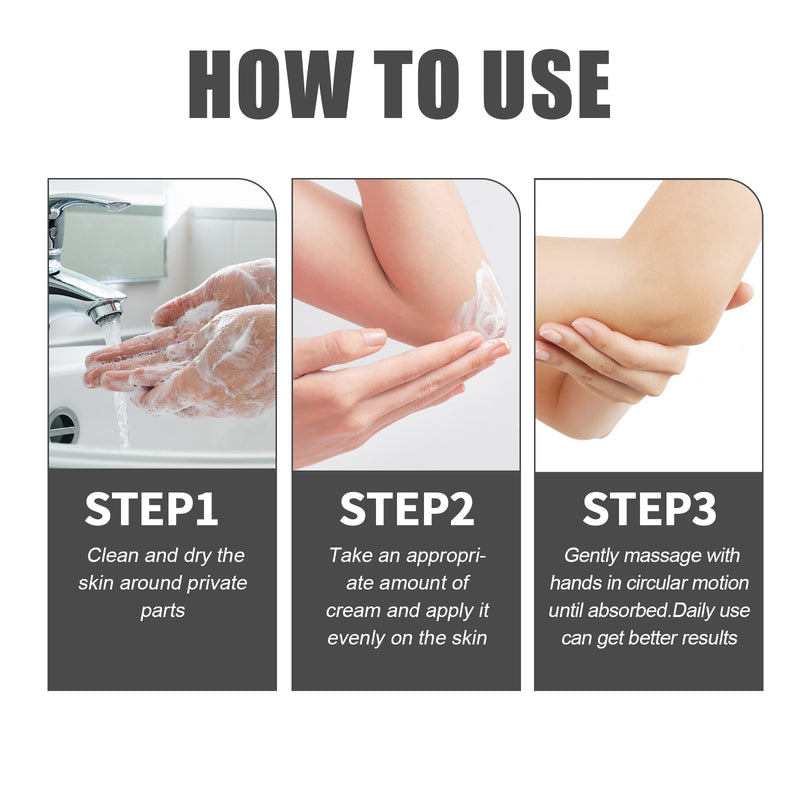 HOW TO USE

STEP1

Clean and dry the skin around private parts

STEP2

Take an appropriate amount of cream and apply it evenly on the skin

STEP3

Gently massage with hands in circular motion until absorbed.Daily use can get better results